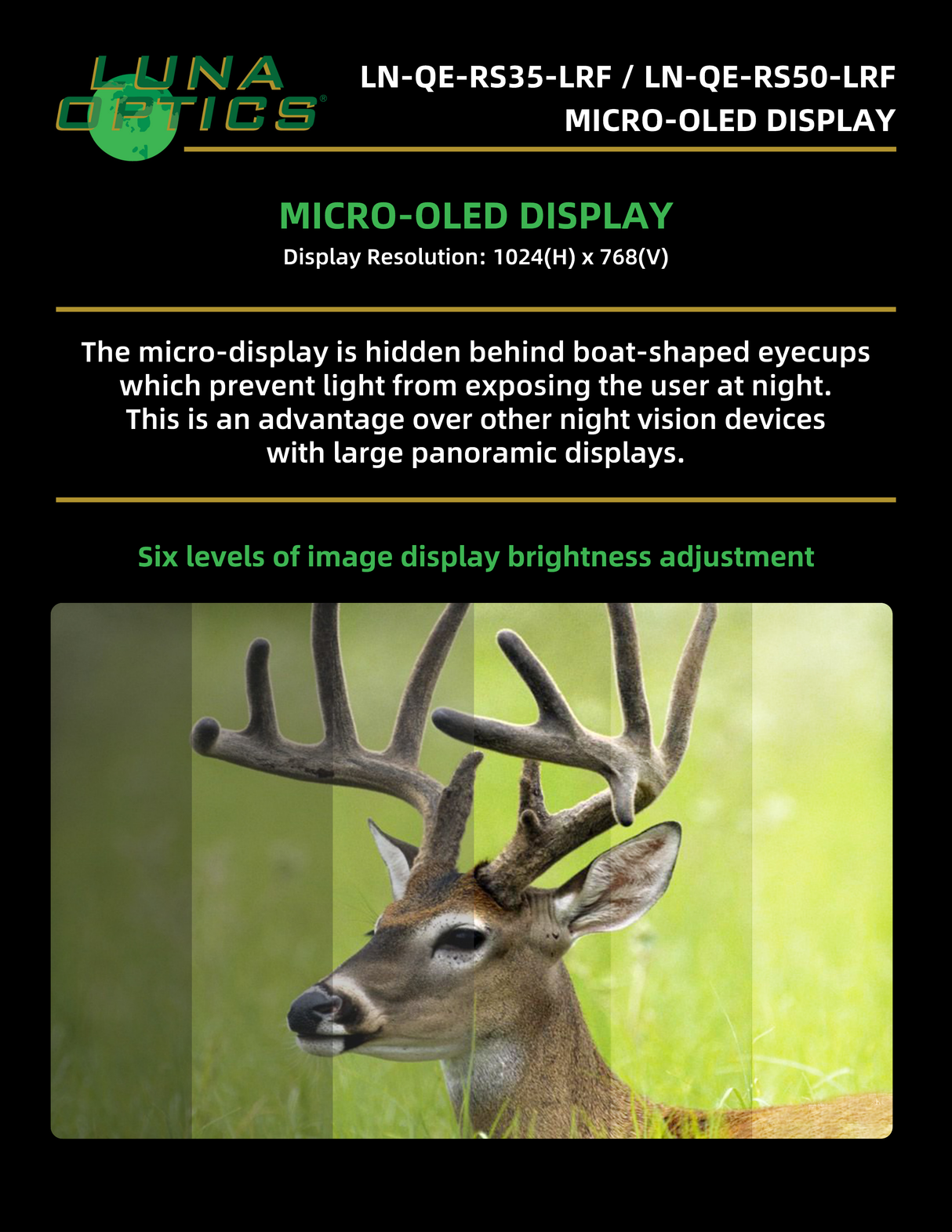 LUNA OPTICS®

LN-QE-RS35-LRF / LN-QE-RS50-LRF
MICRO-OLED DISPLAY

MICRO-OLED DISPLAY
Display Resolution: 1024(H) x 768(V)

The micro-display is hidden behind boat-shaped eyecups which prevent light from exposing the user at night. This is an advantage over other night vision devices with large panoramic displays.

Six levels of image display brightness adjustment