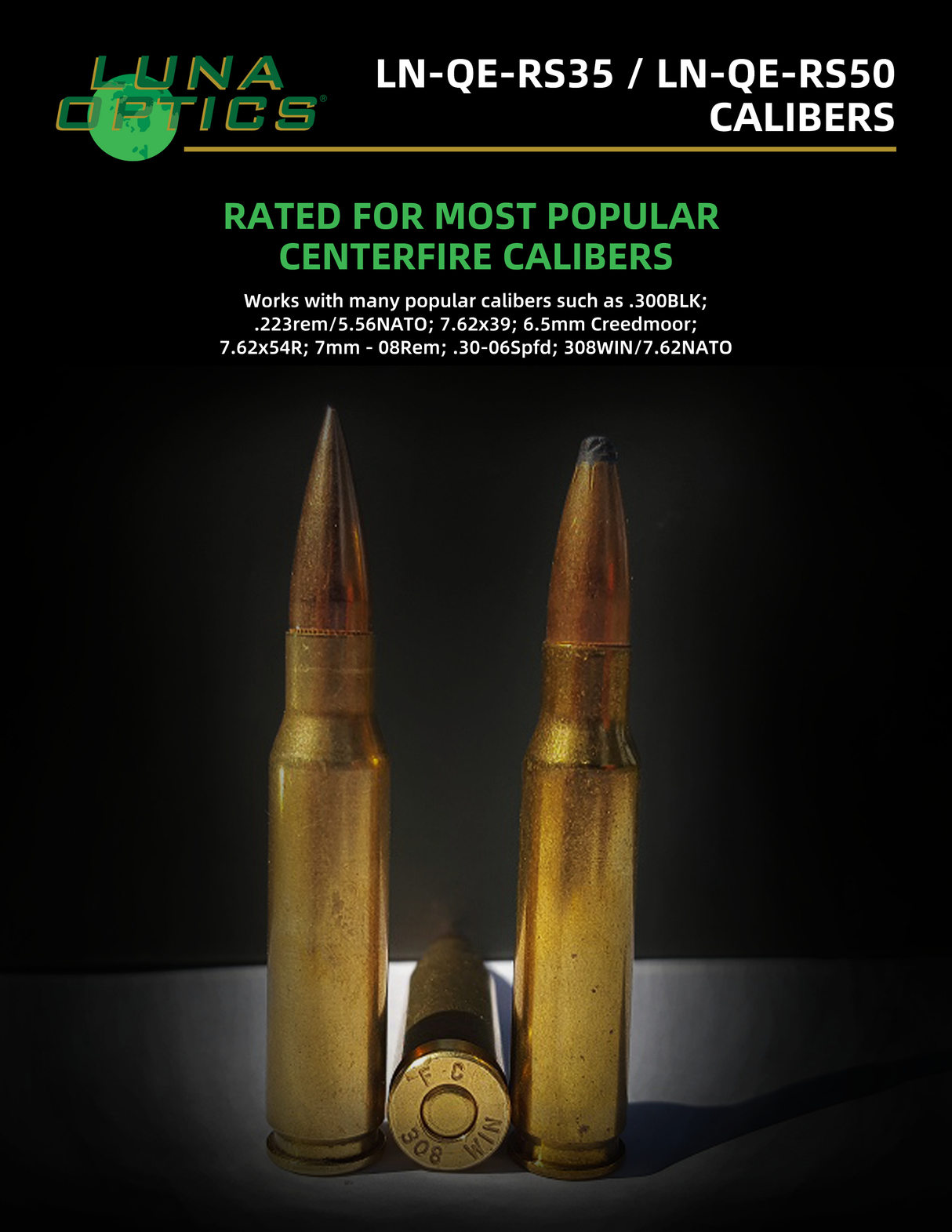 LUNA OPTICS®

LN-QE-RS35 / LN-QE-RS50 CALIBERS

RATED FOR MOST POPULAR CENTERFIRE CALIBERS

Works with many popular calibers such as .300BLK; .223rem/5.56NATO; 7.62x39; 6.5mm Creedmoor; 7.62x54R; 7mm - 08Rem; .30-06Spfd; 308WIN/7.62NATO

F C
308 WIN