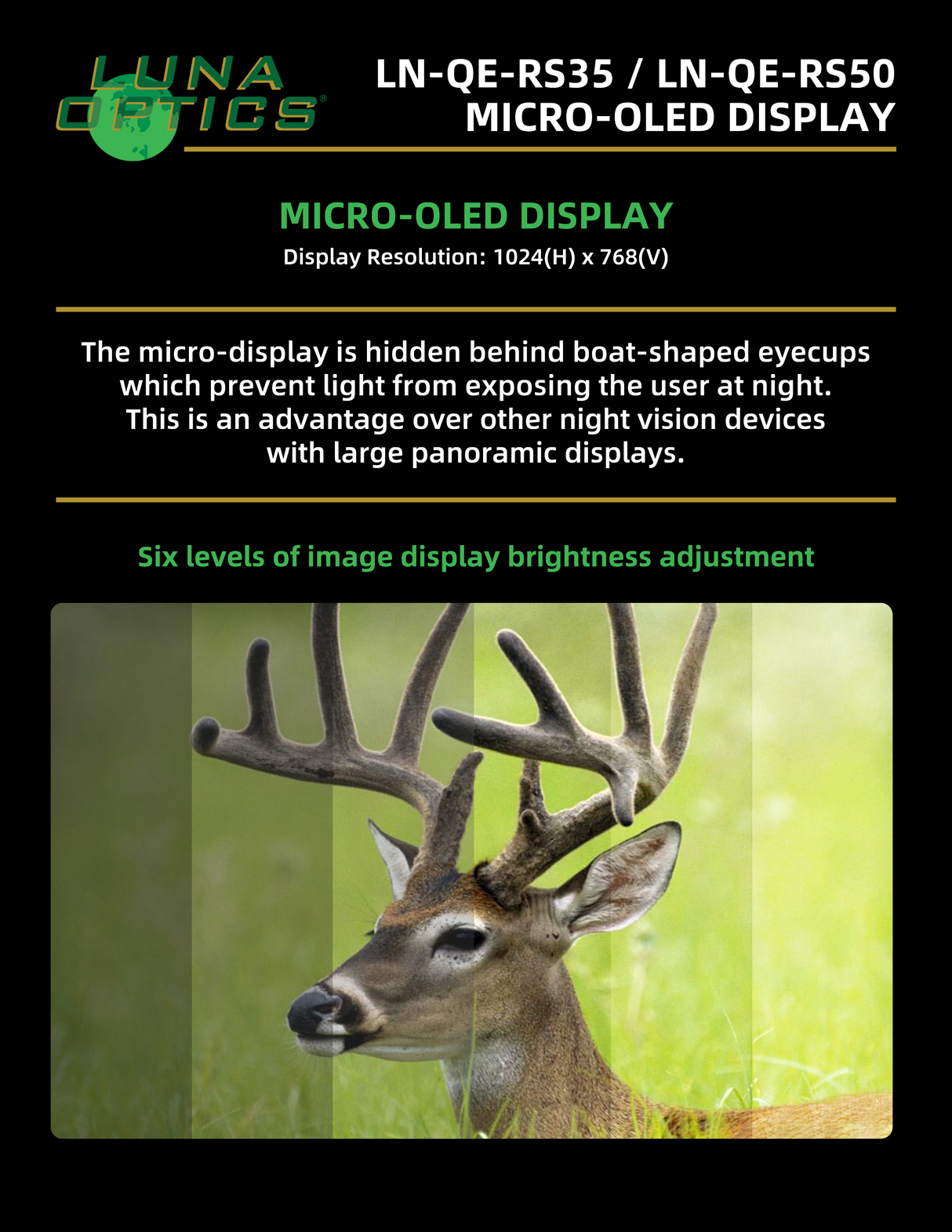 LUNA OPTICS®

LN-QE-RS35 / LN-QE-RS50
MICRO-OLED DISPLAY

MICRO-OLED DISPLAY
Display Resolution: 1024(H) x 768(V)

The micro-display is hidden behind boat-shaped eyecups which prevent light from exposing the user at night. This is an advantage over other night vision devices with large panoramic displays.

Six levels of image display brightness adjustment