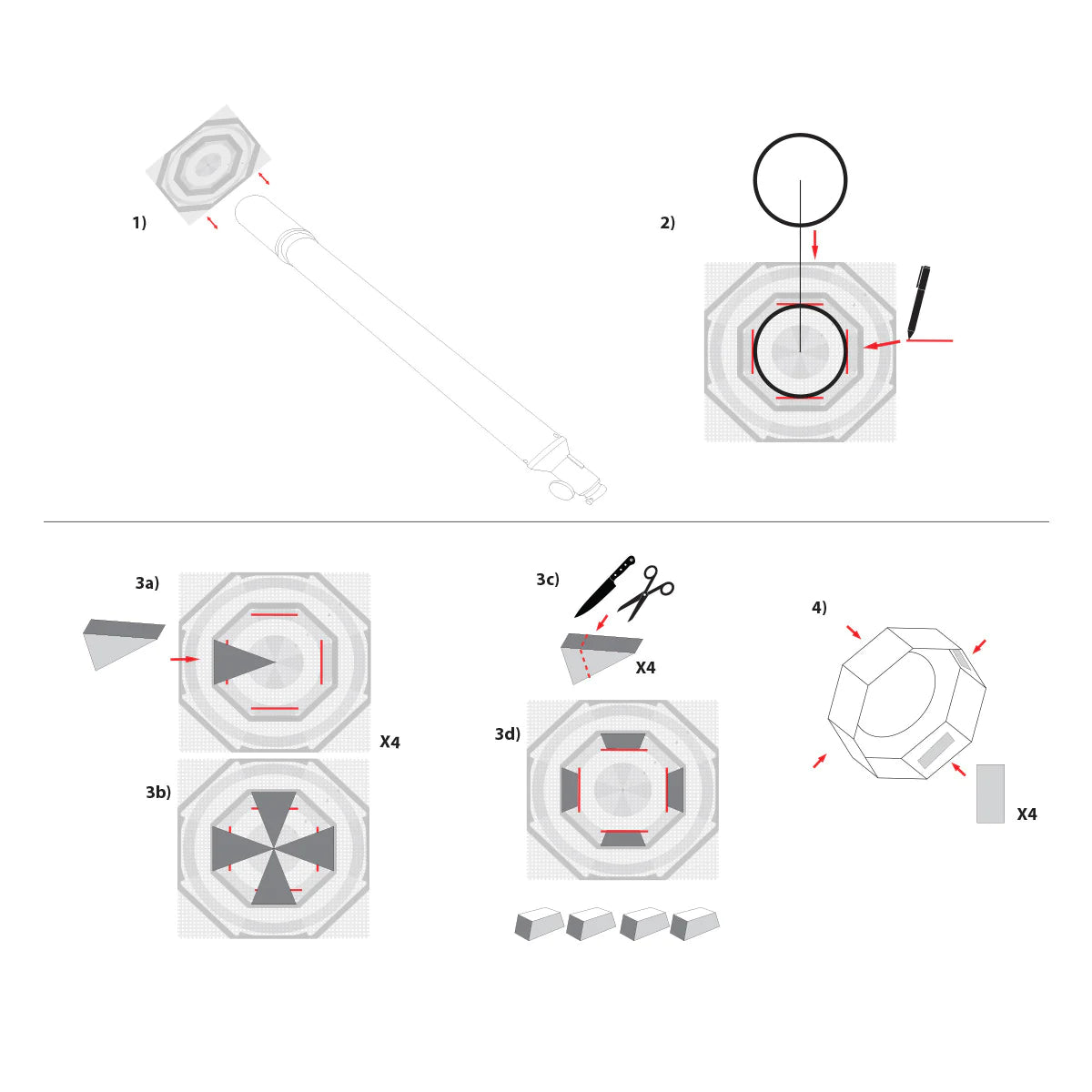 1)

2)

3a)

X4

3b)

3c)

X4

3d)

4)

X4